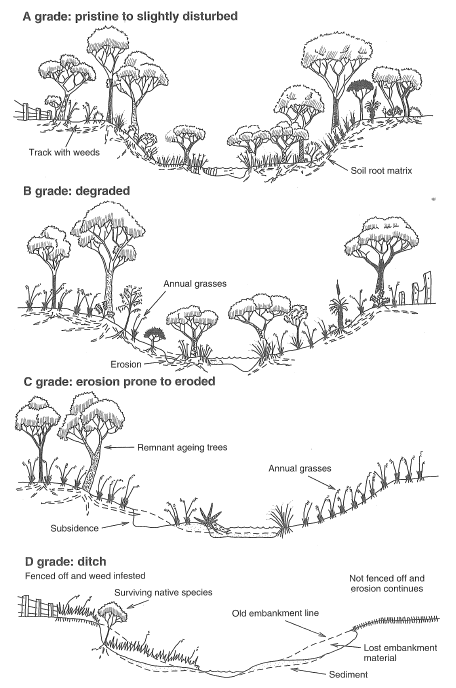 A grade: pristine to slightly disturbed

Track with weeds

Soil root matrix

B grade: degraded

Annual grasses

Erosion

C grade: erosion prone to eroded

Remnant ageing trees

Annual grasses

Subsidence

D grade: ditch

Fenced off and weed infested

Surviving native species

Not fenced off and erosion continues

Old embankment line

Lost embankment material

Sediment