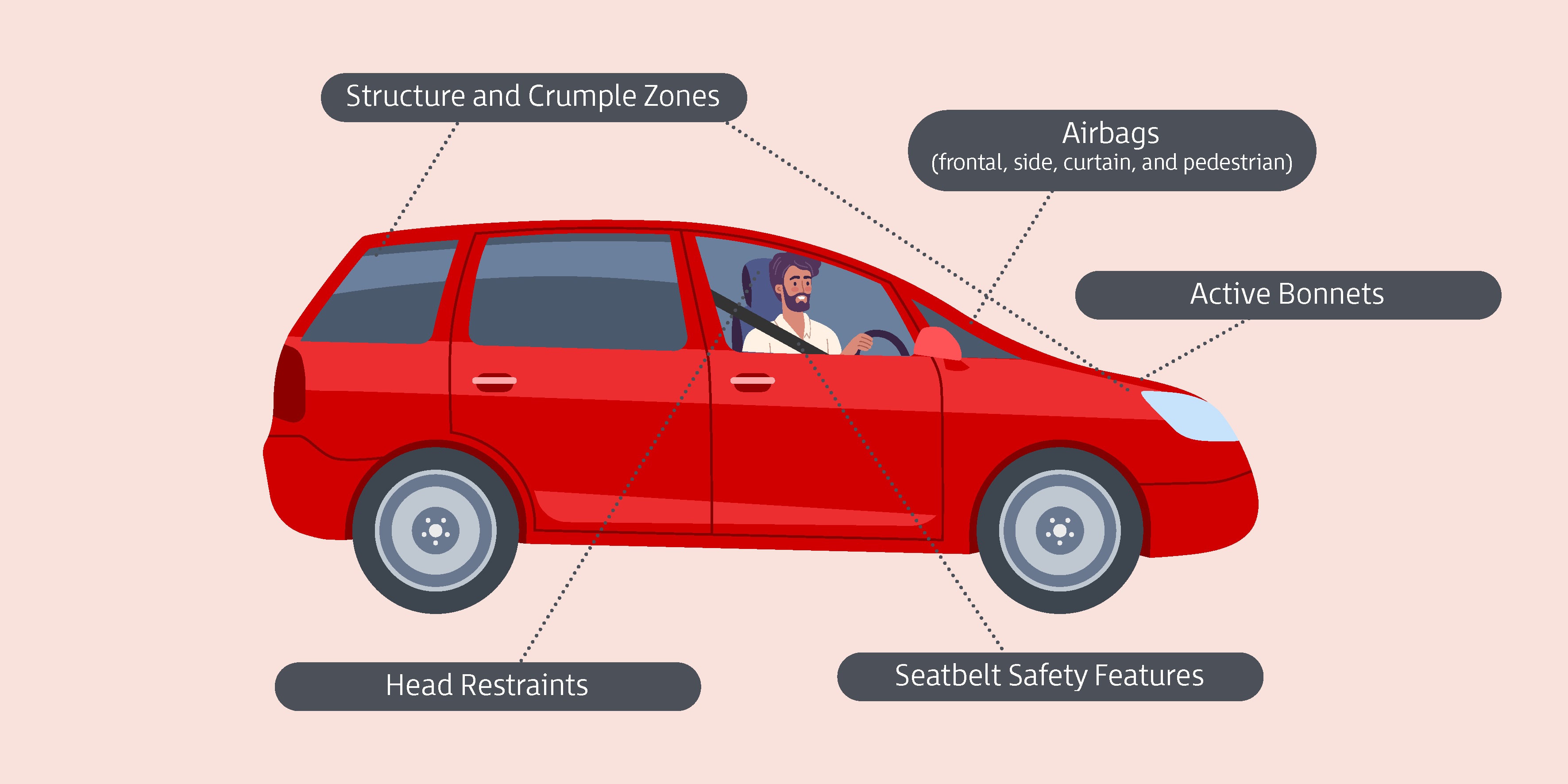 Structure and Crumple Zones

Airbags
(frontal, side, curtain, and pedestrian)

Active Bonnets

Head Restraints

Seatbelt Safety Features