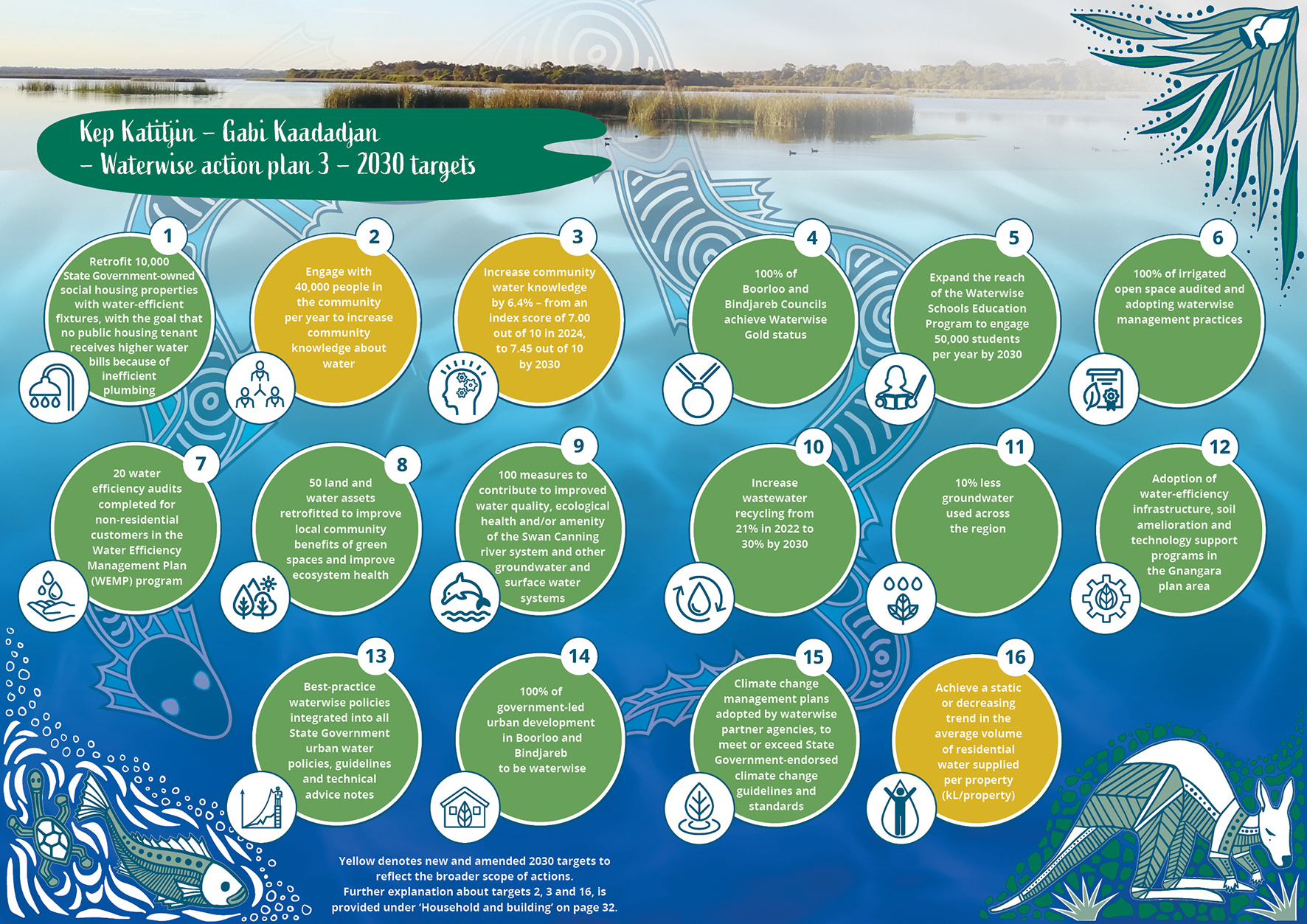 Kep Katitjin – Gabi Kaadadjan – Waterwise action plan 3 – 2030 targets

1
Retrofit 10,000 State Government-owned social housing properties with water-efficient fixtures, with the goal that no public housing tenant receives higher water bills because of inefficient plumbing

2
Engage with 40,000 people in the community per year to increase community knowledge about water

3
Increase community water knowledge by 6.4% – from an index score of 7.00 out of 10 in 2024, to 7.45 out of 10 by 2030

4
100% of Boorloo and Bindjareb Councils achieve Waterwise Gold status

5
Expand the reach of the Waterwise Schools Education Program to engage 50,000 students per year by 2030

6
100% of irrigated open space audited and adopting waterwise management practices

7
20 water efficiency audits completed for non-residential customers in the Water Efficiency Management Plan (WEMP) program

8
50 land and water assets retrofitted to improve local community benefits of green spaces and improve ecosystem health

9
100 measures to contribute to improved water quality, ecological health and/or amenity of the Swan Canning river system and other groundwater and surface water systems

10
Increase wastewater recycling from 21% in 2022 to 30% by 2030

11
10% less groundwater used across the region

12
Adoption of water-efficiency infrastructure, soil amelioration and technology support programs in the Gnangara plan area

13
Best-practice waterwise policies integrated into all State Government urban water policies, guidelines and technical advice notes

14
100% of government-led urban development in Boorloo and Bindjareb to be waterwise

15
Climate change management plans adopted by waterwise partner agencies, to meet or exceed State Government-endorsed climate change guidelines and standards

16
Achieve a static or decreasing trend in the average volume of residential water supplied per property (kL/property)

Yellow denotes new and amended 2030 targets to reflect the broader scope of actions. Further explanation about targets 2, 3 and 16, is provided under 'Household and building' on page 32.