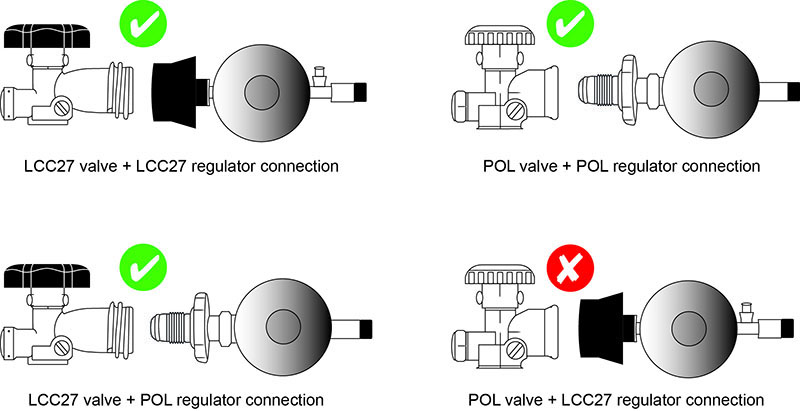 LCC27 valve + LCC27 regulator connection

POL valve + POL regulator connection

LCC27 valve + POL regulator connection

POL valve + LCC27 regulator connection