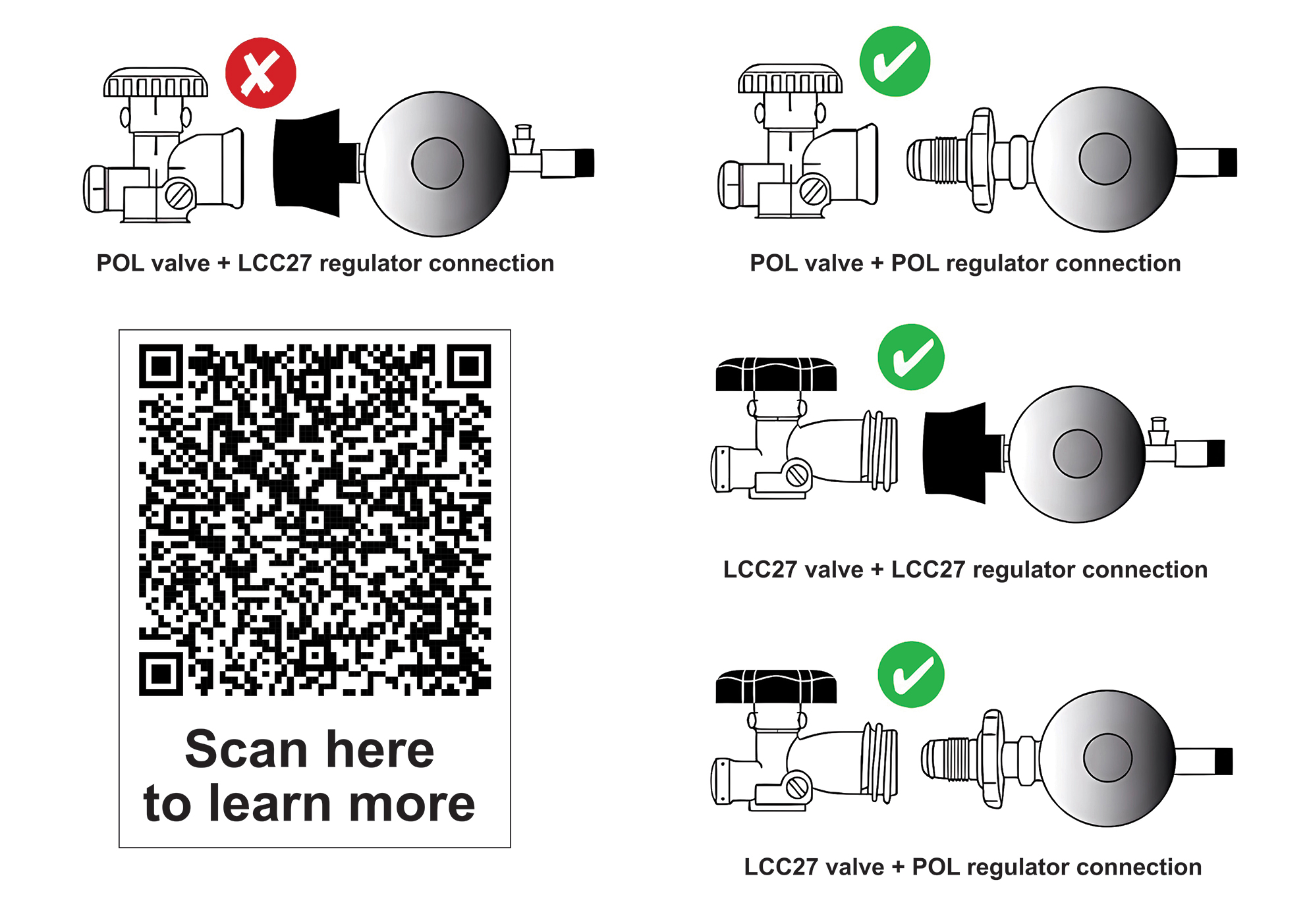 POL valve + LCC27 regulator connection

POL valve + POL regulator connection

Scan here to learn more

LCC27 valve + LCC27 regulator connection

LCC27 valve + POL regulator connection