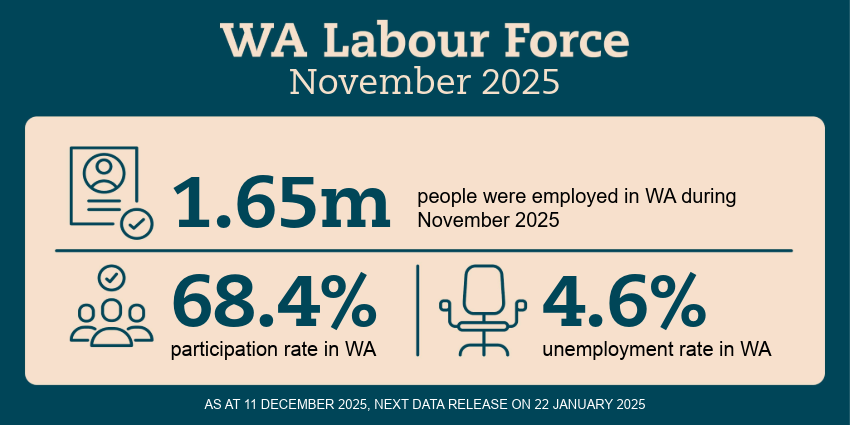 WA Labour Force
November 2025

1.65m people were employed in WA during November 2025

68.4%
participation rate in WA

4.6%
unemployment rate in WA

AS AT 11 DECEMBER 2025, NEXT DATA RELEASE ON 22 JANUARY 2025