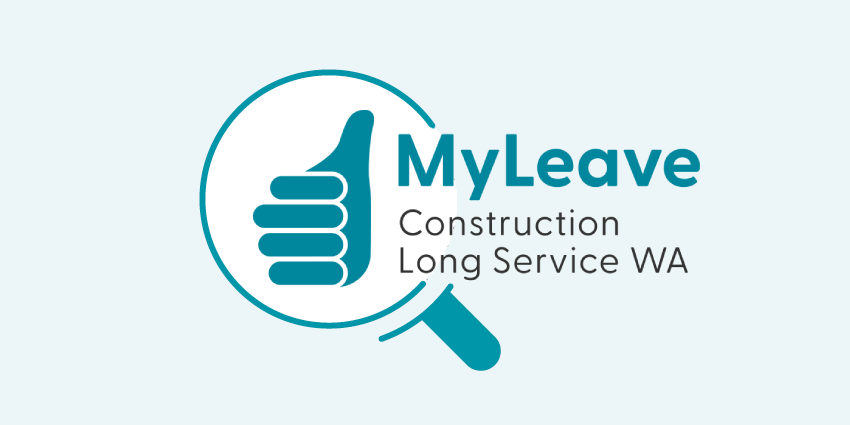 MyLeave
Construction
Long Service WA