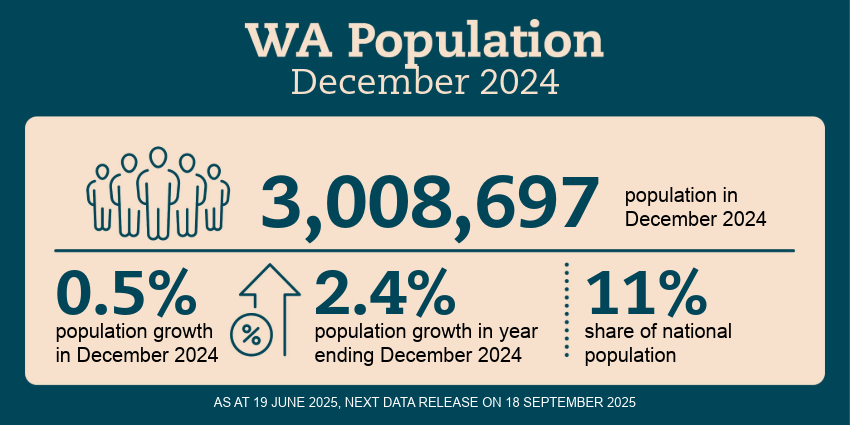 WA Population
December 2024

3,008,697 population in December 2024

0.5% population growth in December 2024

%

2.4% population growth in year ending December 2024

11% share of national population

AS AT 19 JUNE 2025, NEXT DATA RELEASE ON 18 SEPTEMBER 2025