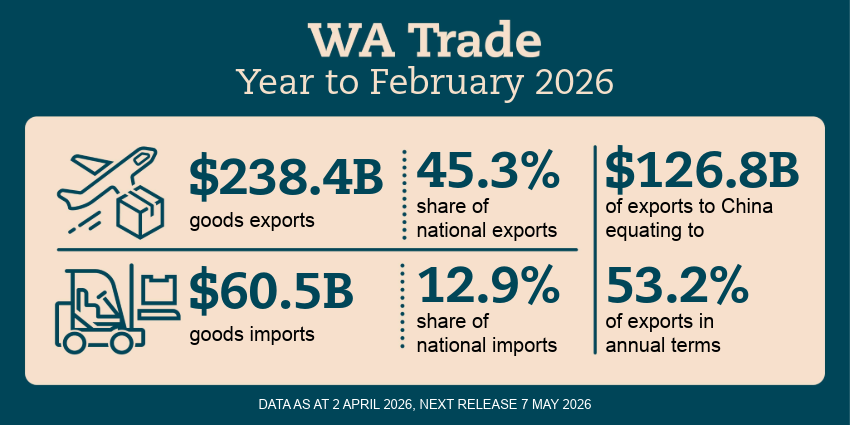 WA Trade
Year to February 2026

\$238.4B
goods exports

45.3%
share of national exports

\$60.5B
goods imports

12.9%
share of national imports

\$126.8B
of exports to China equating to

53.2%
of exports in annual terms

DATA AS AT 2 APRIL 2026, NEXT RELEASE 7 MAY 2026